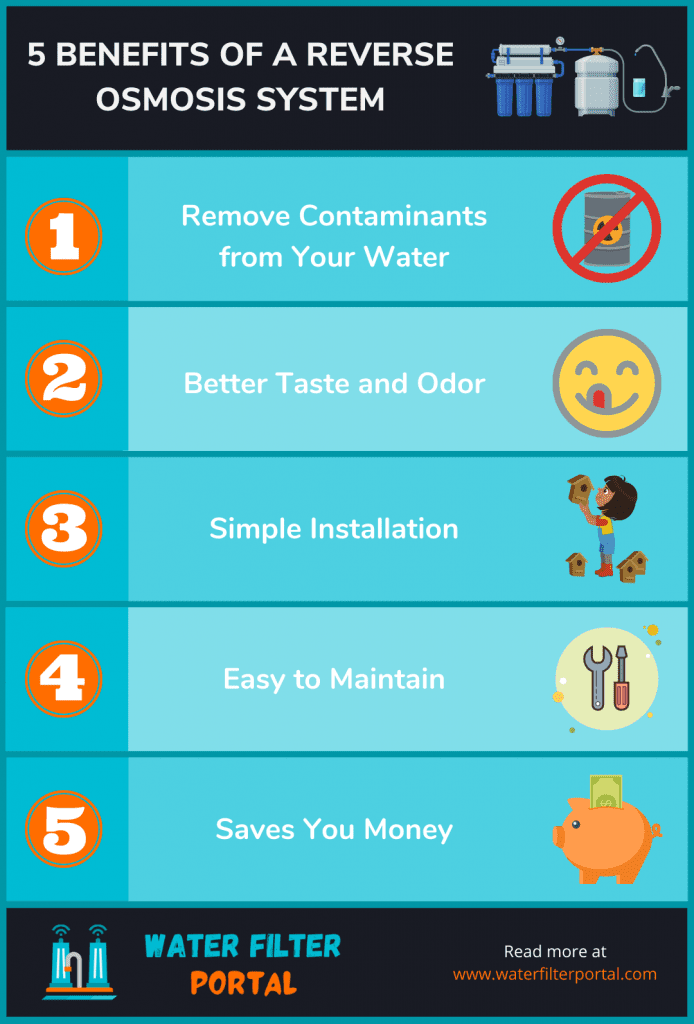 5 BENEFITS OF A REVERSE OSMOSIS SYSTEM

1

Remove Contaminants from Your Water

2

Better Taste and Odor

3

Simple Installation

4

Easy to Maintain

5

Saves You Money

WATER FILTER PORTAL

Read more at www.waterfilterportal.com